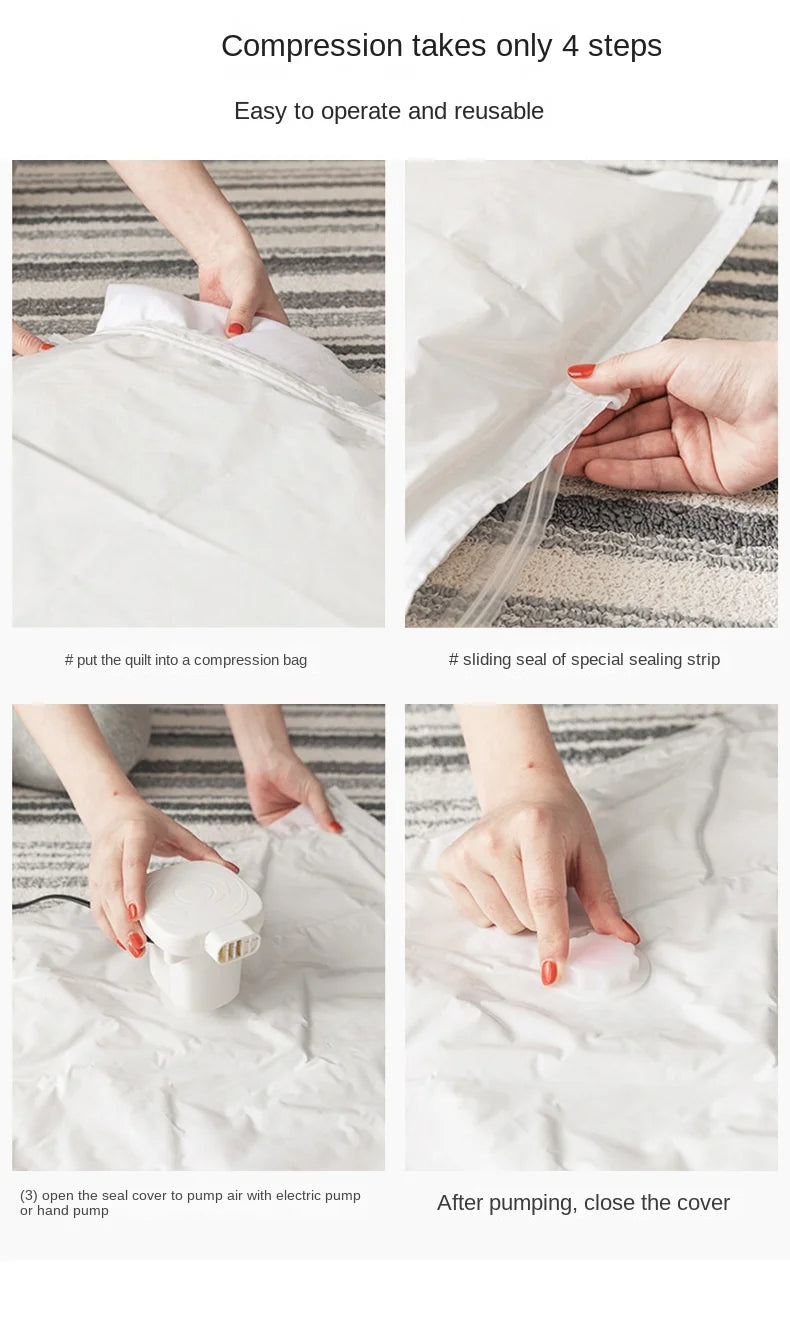 Compression takes only 4 steps

Easy to operate and reusable

# put the quilt into a compression bag

# sliding seal of special sealing strip

(3) open the seal cover to pump air with electric pump or hand pump

After pumping, close the cover